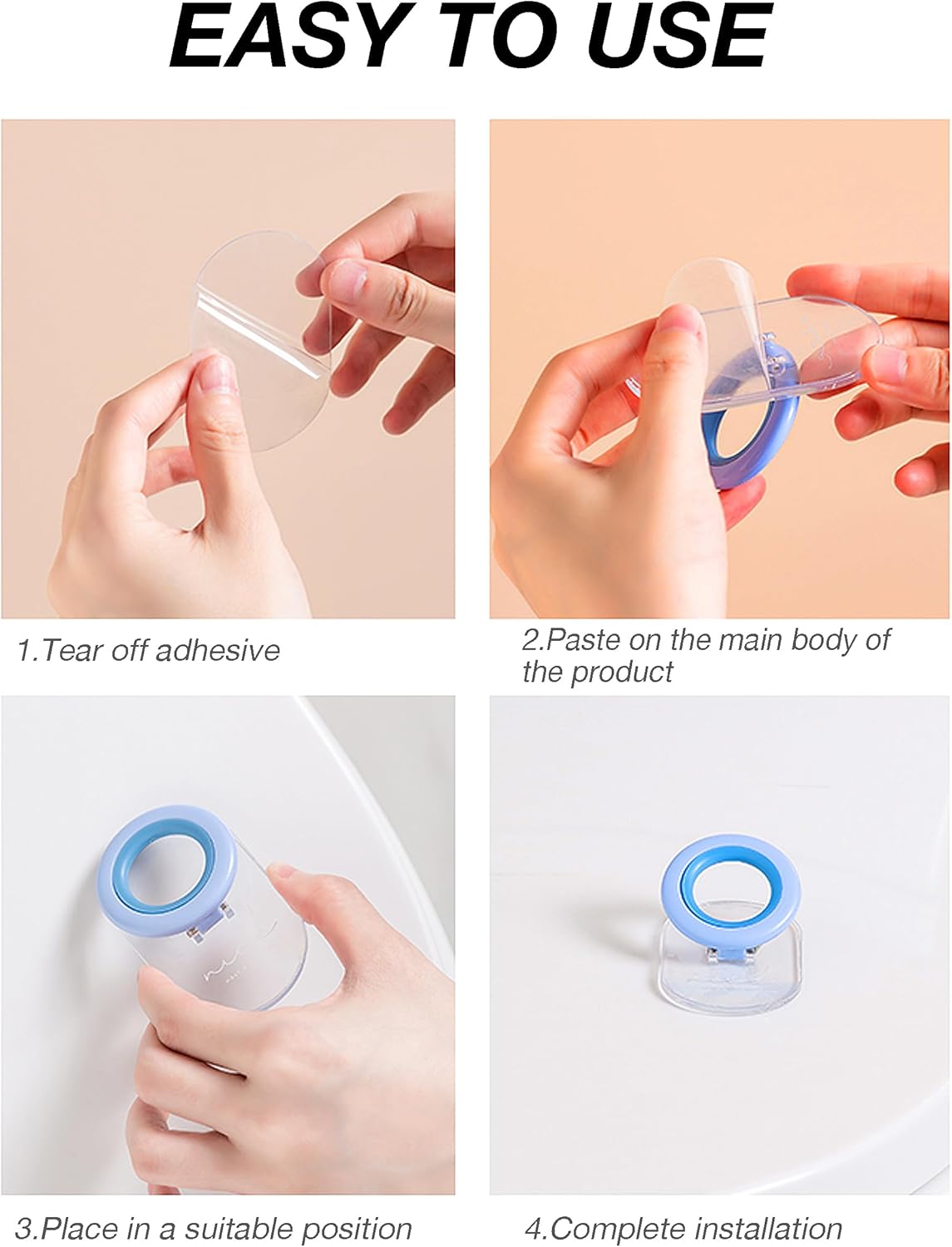 EASY TO USE

1.Tear off adhesive

2.Paste on the main body of the product

3.Place in a suitable position

4.Complete installation